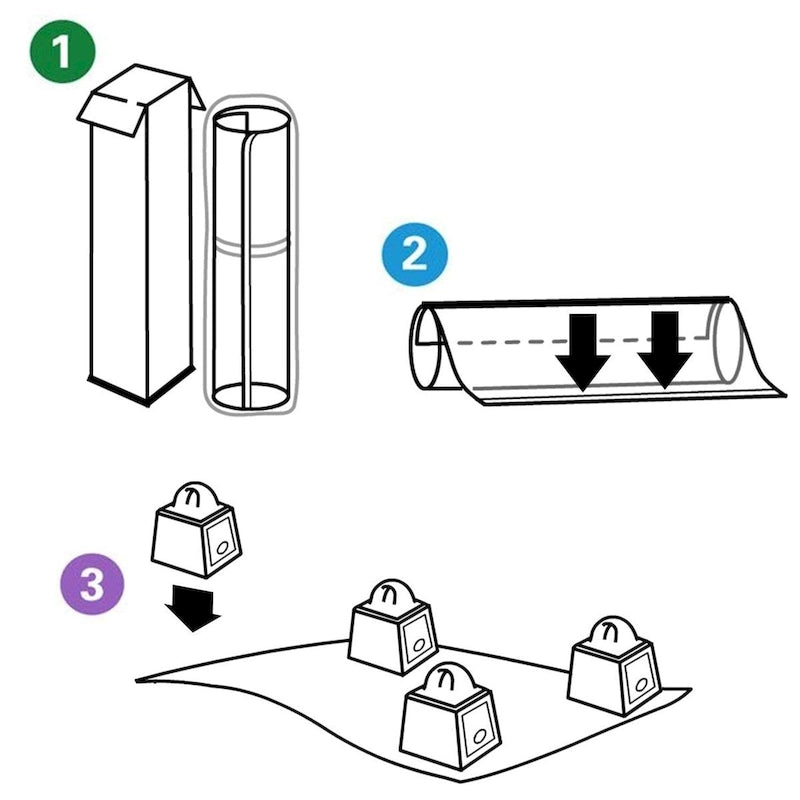 1

2

3